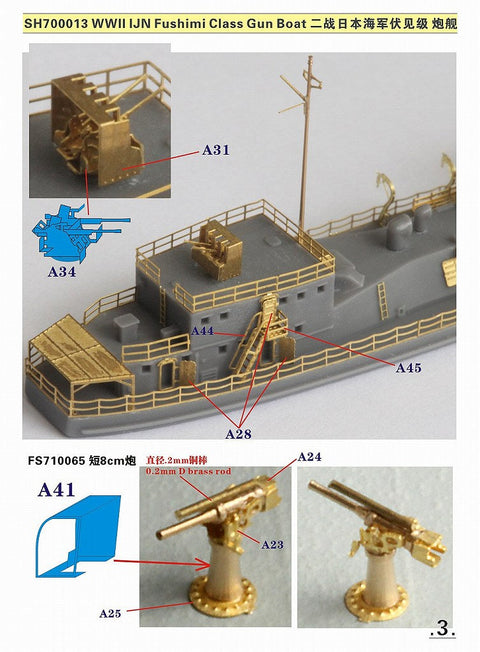 SH700013 WWII IJN Fushimi Class Gun Boat 二战日本海军伏见级 炮舰

A31

A34

A44

A45

A28

FS710065 短8cm炮

直径.2mm铜棒
0.2mm D brass rod

A24

A41

A23

A25

.3.