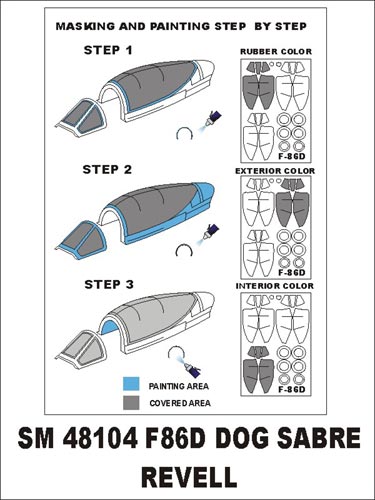 MASKING AND PAINTING STEP BY STEP

STEP 1

RUBBER COLOR

F-86D

STEP 2

EXTERIOR COLOR

F-86D

STEP 3

INTERIOR COLOR

F-86D

PAINTING AREA

COVERED AREA

SM 48104 F86D DOG SABRE
REVELL