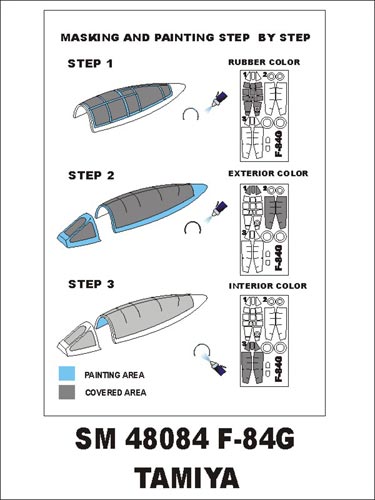 MASKING AND PAINTING STEP BY STEP

STEP 1

RUBBER COLOR

1 2

3

F-84G

STEP 2

EXTERIOR COLOR

1 2

3

F-84G

STEP 3

INTERIOR COLOR

1 2

3

F-84G

PAINTING AREA

COVERED AREA

SM 48084 F-84G

TAMIYA