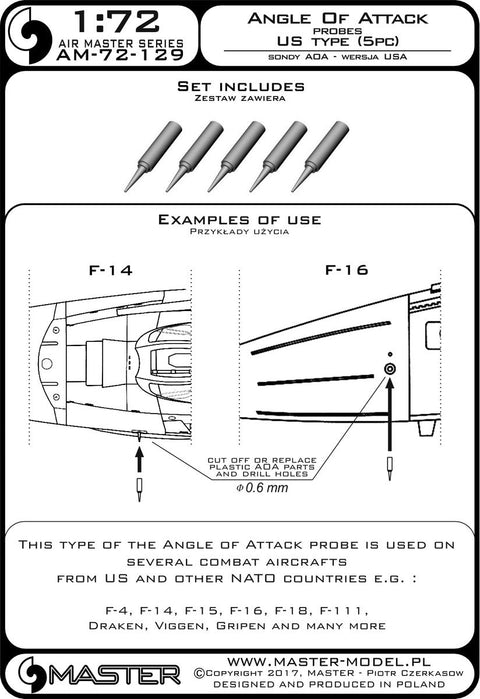 1:72
AIR MASTER SERIES
AM-72-129

Angle Of Attack
probes
US type (5pc)
sondy AOA - wersja USA

Set includes
Zestaw zawiera

Examples of use
Przykłady użycia

F-14

F-16

cut off or replace plastic AOA parts and drill holes
$\Phi$ 0.6 mm

This type of the Angle of Attack probe is used on several combat aircrafts from US and other NATO countries e.g. :

F-4, F-14, F-15, F-16, F-18, F-111, Draken, Viggen, Gripen and many more

MASTER

www.master-model.pl
©Copyright 2017, MASTER - Piotr Czerkasow
designed and produced in Poland