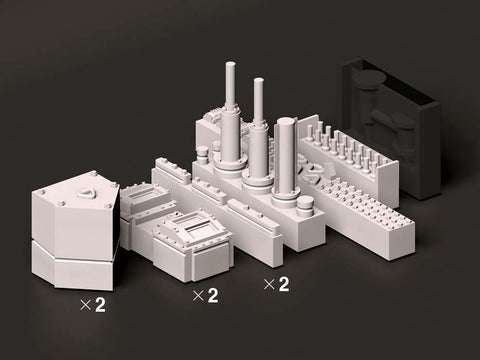 ×2

×2

×2