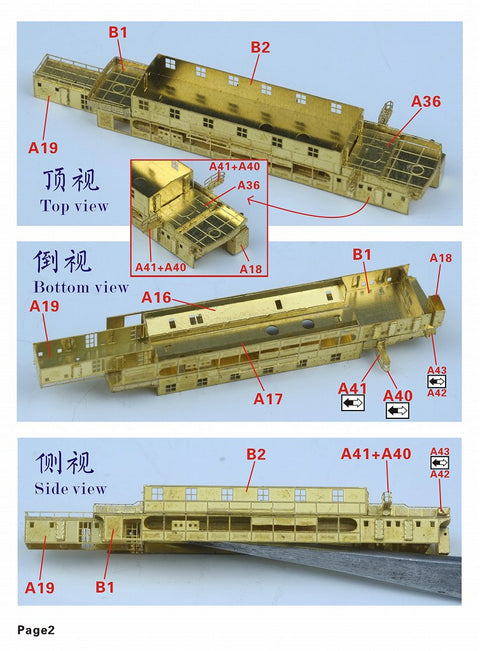 B1
B2
A36
A19
顶视
Top view
A41+A40
A36
A41+A40
A18

倒视
Bottom view
B1
A18
A19
A16
A17
A41
A40
A43
A42

侧视
Side view
B2
A41+A40
A43
A42
A19
B1

Page2