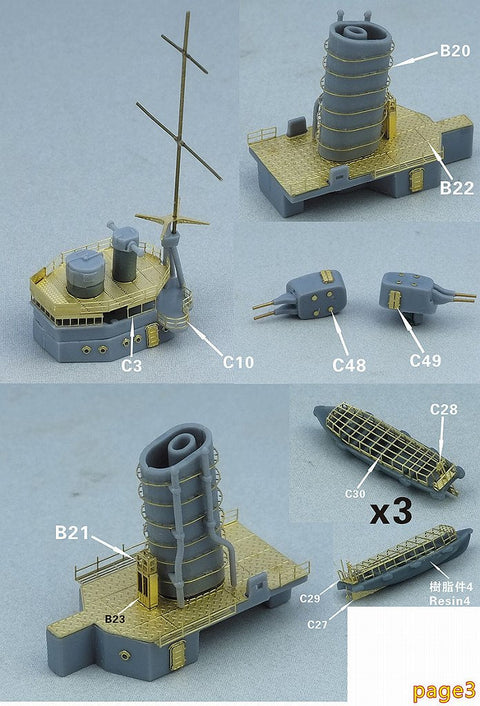 B20

B22

C3

C10

C48

C49

C28

C30

x3

B21

B23

C29

C27

樹脂件4
Resin4

page3