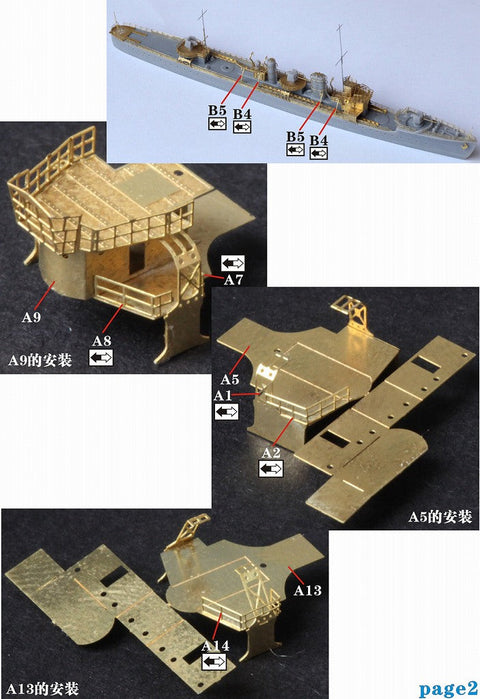 B5
B4
B5
B4

A7
A9
A8
A9的安装

A5
A1
A2
A5的安装

A13
A14
A13的安装

page2