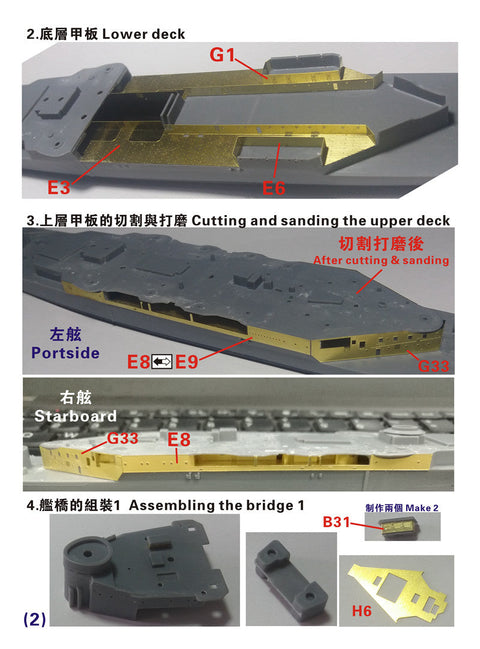 2.底層甲板 Lower deck

G1

E3

E6

3.上層甲板的切割與打磨 Cutting and sanding the upper deck

切割打磨後
After cutting & sanding

左舷
Portside

E8 E9

G33

右舷
Starboard

G33

E8

4.艦橋的組裝1 Assembling the bridge 1

制作兩個 Make 2

B31

H6

(2)