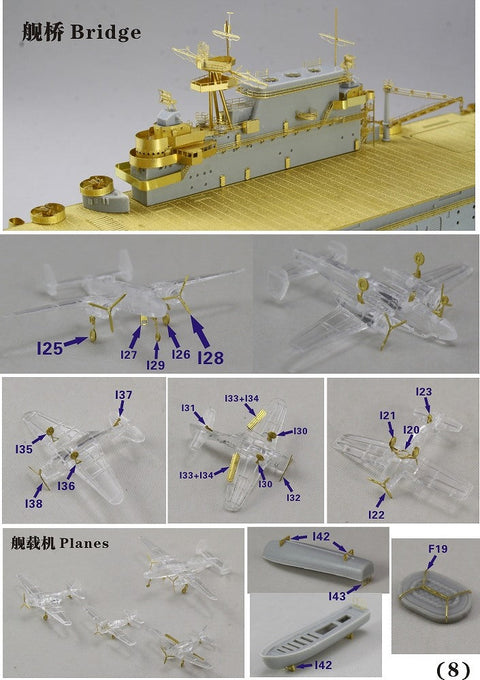 舰桥 Bridge

I25
I27
I29
I26
I28

I37
I35
I36
I38

I31
I33+I34
I30
I33+I34
I30
I32

I23
I21
I20
I22

舰载机 Planes

I42
I43
I42

F19

(8)