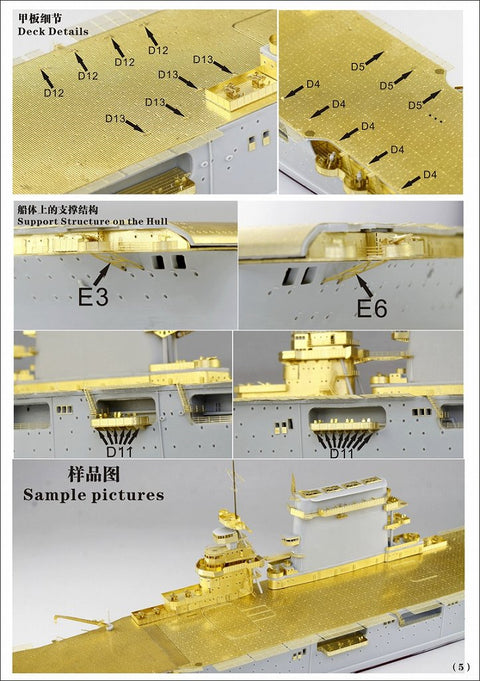 甲板细节
Deck Details

D12
D12
D12
D12
D13
D13
D13
D13

D5
D5
D5
D4
D4
D4
D4
D4

船体上的支撑结构
Support Structure on the Hull

E3

E6

D11

D11

样品图
Sample pictures

(5)