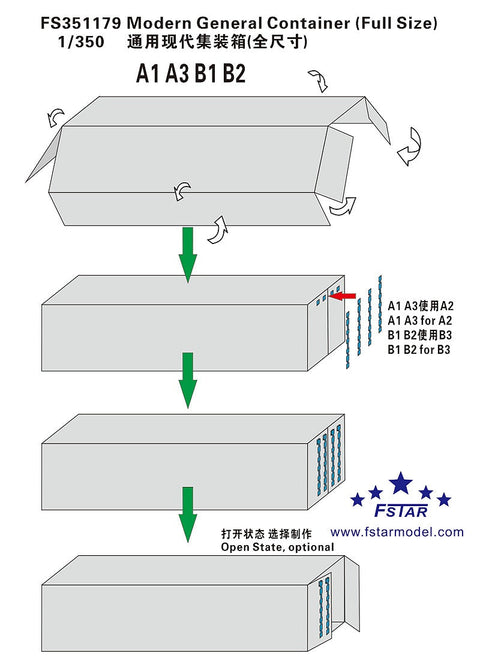 FS351179 Modern General Container (Full Size)
1/350 通用现代集装箱(全尺寸)

A1 A3 B1 B2

A1 A3使用A2
A1 A3 for A2
B1 B2使用B3
B1 B2 for B3

FSTAR
www.fstarmodel.com

打开状态 选择制作
Open State, optional