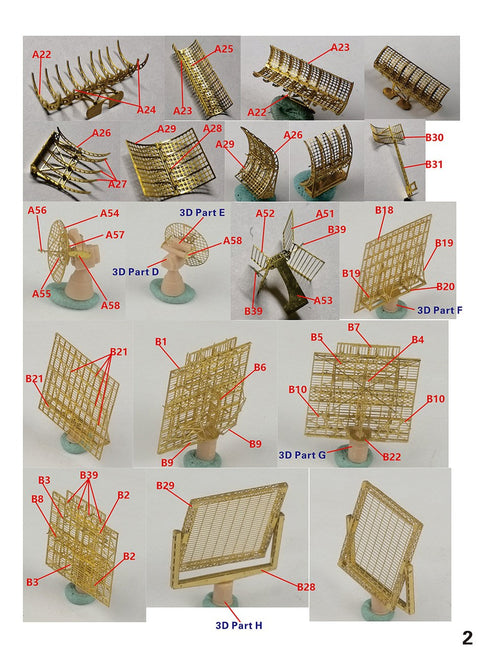 A22
A24
A25
A23
A23
A22
A26
A27
A29
A28
A29
A26
B30
B31
A56
A54
A57
A55
A58
3D Part E
A58
3D Part D
A52
A51
B39
B39
A53
B18
B19
B19
B20
3D Part F
B21
B21
B1
B6
B9
B9
B5
B7
B4
B10
B10
3D Part G
B22
B3
B39
B8
B2
B2
B3
B29
B28
3D Part H
2