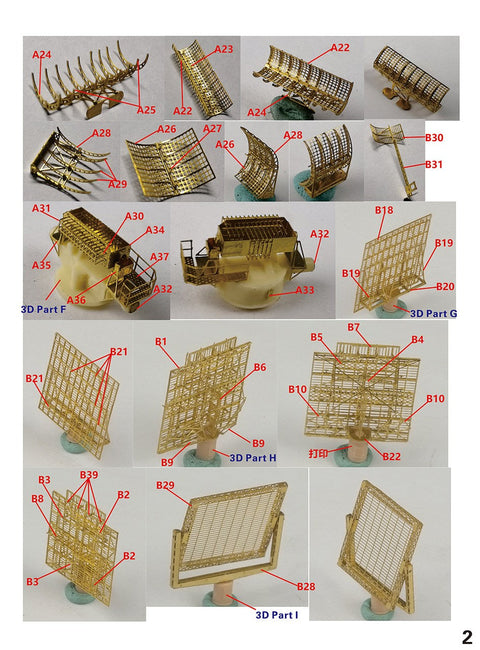 A24
A25
A23
A22
A22
A24

A28
A29
A26
A27
A26
A28
B30
B31

A31
A30
A34
A35
A37
A36
A32
3D Part F
A32
A33
B18
B19
B19
B20
3D Part G

B21
B21
B1
B6
B9
B9
3D Part H
B5
B7
B4
B10
B10
打印
B22

B3
B39
B8
B2
B2
B3
B29
B28
3D Part I

2