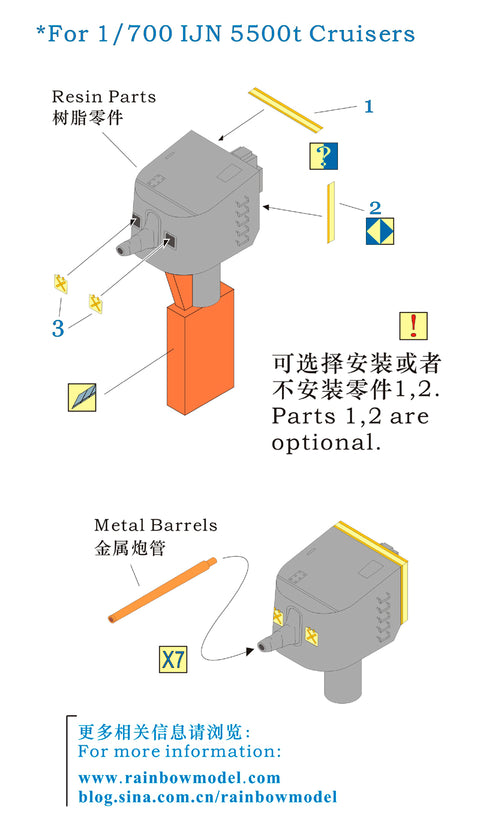 *For 1/700 IJN 5500t Cruisers

Resin Parts
树脂零件

1

?

2

3

!

可选择安装或者不安装零件1,2.
Parts 1,2 are optional.

Metal Barrels
金属炮管

X7

更多相关信息请浏览:
For more information:
www.rainbowmodel.com
blog.sina.com.cn/rainbowmodel