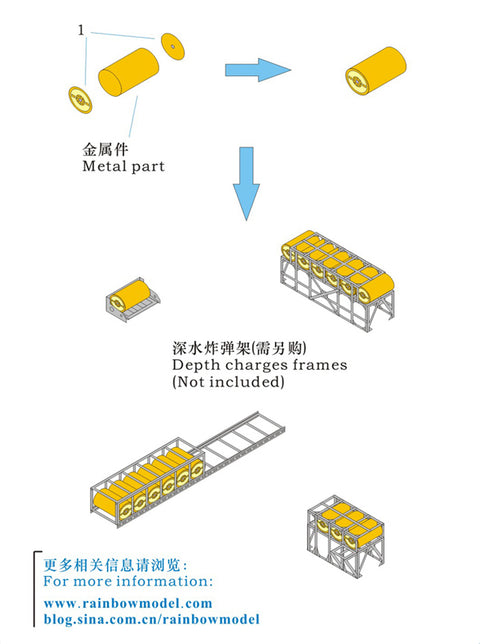 1

金属件
Metal part

深水炸弹架(需另购)
Depth charges frames
(Not included)

更多相关信息请浏览:
For more information:
www.rainbowmodel.com
blog.sina.com.cn/rainbowmodel