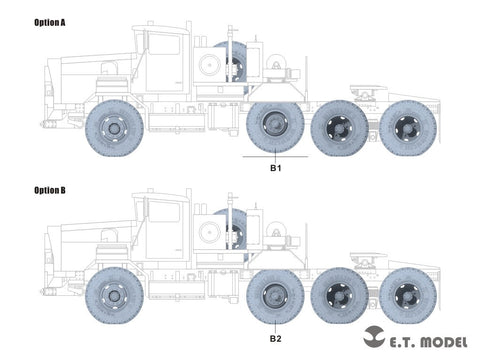 Option A

B1

Option B

B2

E.T. MODEL