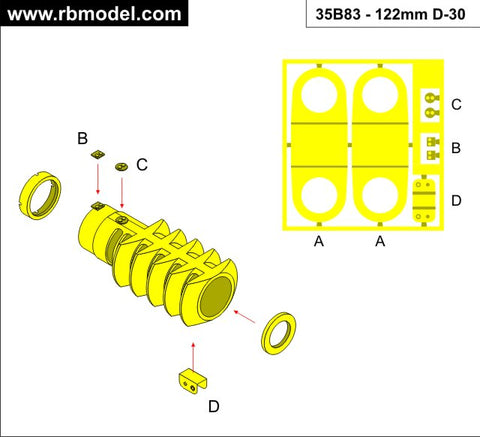 www.rbmodel.com

35B83 - 122mm D-30

C

B

D

A

A

B

C

D