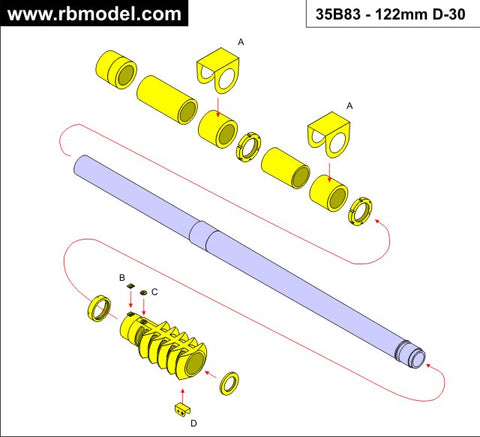 www.rbmodel.com

35B83 - 122mm D-30

A

A

B

C

D