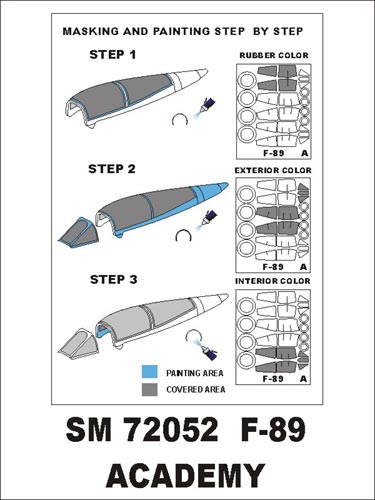 MASKING AND PAINTING STEP BY STEP

STEP 1

RUBBER COLOR

F-89 A

STEP 2

EXTERIOR COLOR

F-89 A

STEP 3

INTERIOR COLOR

F-89 A

PAINTING AREA

COVERED AREA

SM 72052 F-89

ACADEMY