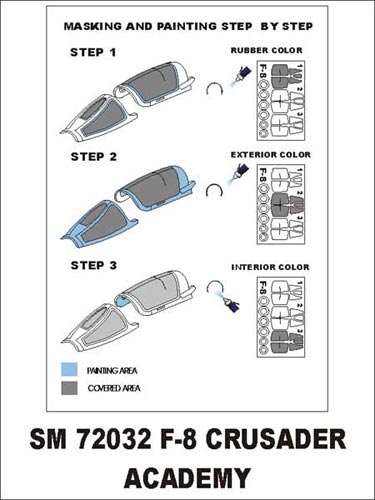 MASKING AND PAINTING STEP BY STEP

STEP 1

RUBBER COLOR

F-8
1
2
3

STEP 2

EXTERIOR COLOR

F-8
1
2
3

STEP 3

INTERIOR COLOR

F-8
1
2
3

PAINTING AREA

COVERED AREA

SM 72032 F-8 CRUSADER
ACADEMY