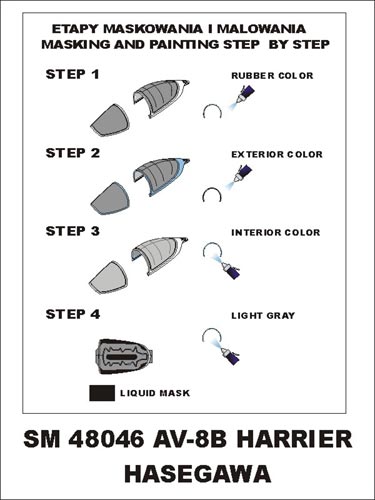 ETAPY MASKOWANIA I MALOWANIA
MASKING AND PAINTING STEP BY STEP

STEP 1

RUBBER COLOR

STEP 2

EXTERIOR COLOR

STEP 3

INTERIOR COLOR

STEP 4

LIGHT GRAY

LIQUID MASK

SM 48046 AV-8B HARRIER
HASEGAWA