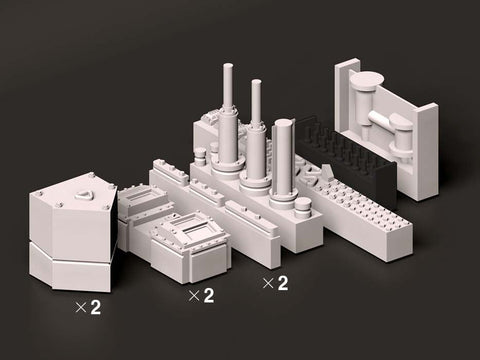 ×2

×2

×2