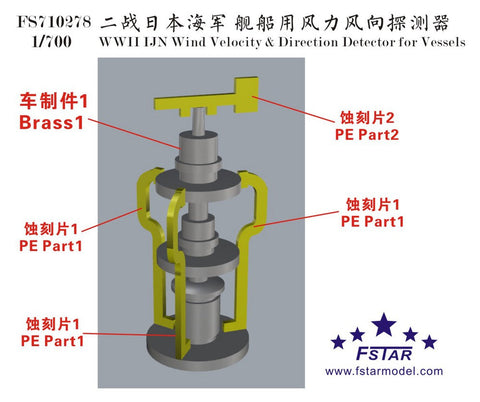 FS710278 二战日本海军 舰船用风力风向探测器
1/700 WWII IJN Wind Velocity & Direction Detector for Vessels

车制件1
Brass1

蚀刻片2
PE Part2

蚀刻片1
PE Part1

蚀刻片1
PE Part1

蚀刻片1
PE Part1

FSTAR
www.fstarmodel.com