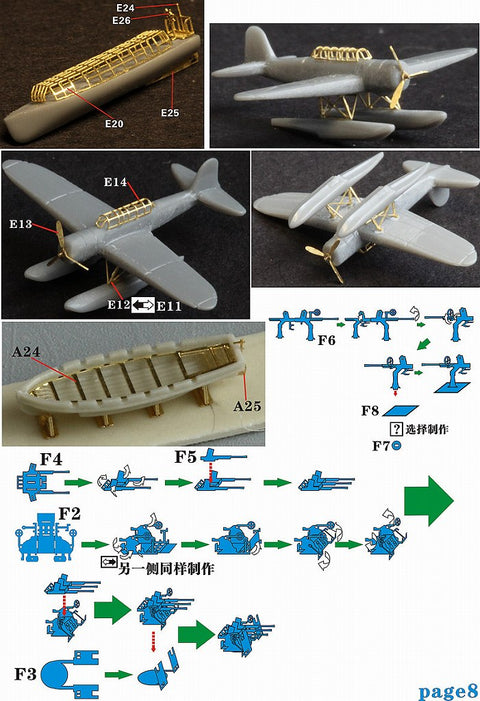 E24
E26
E20
E25

E14
E13
E12 E11

A24
A25

F6
F8
? 选择制作
F7

F4
F5
F2
另一侧同样制作
F3

page8