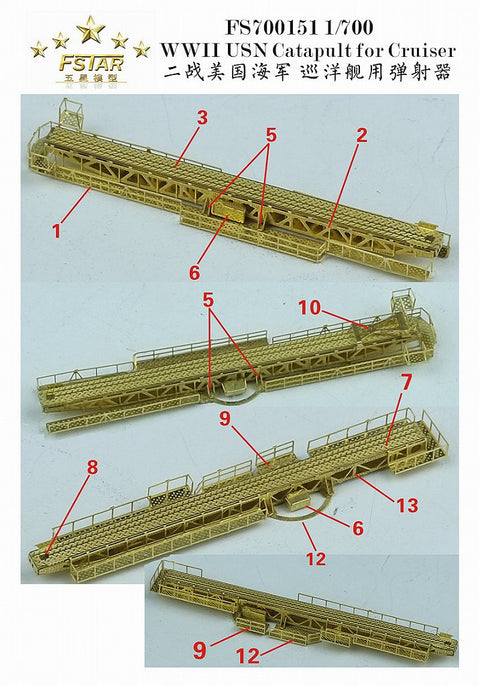 FSTAR
五星模型
FS700151 1/700
WWII USN Catapult for Cruiser
二战美国海军 巡洋舰用弹射器

3
5
2
1
6

5
10
7
9
8
13
6
12

9
12