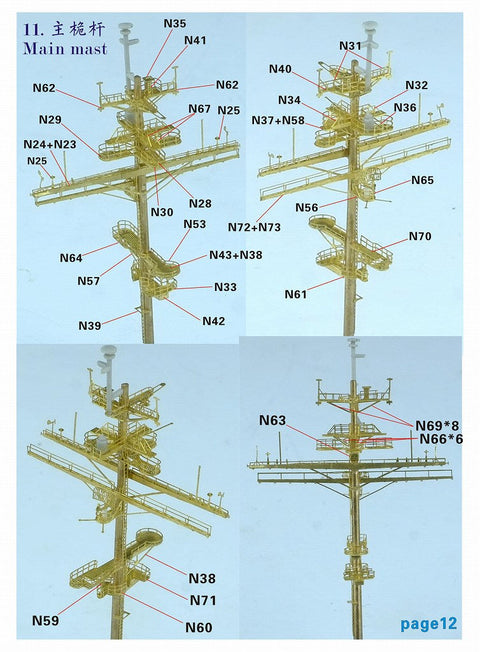 11. 主桅杆
Main mast

N35
N41
N62
N62
N67
N25
N29
N24+N23
N25
N30
N28
N53
N64
N43+N38
N57
N33
N42
N39

N31
N40
N32
N34
N36
N37+N58
N65
N56
N72+N73
N70
N61

N38
N71
N59
N60

N63
N69*8
N66*6

page12