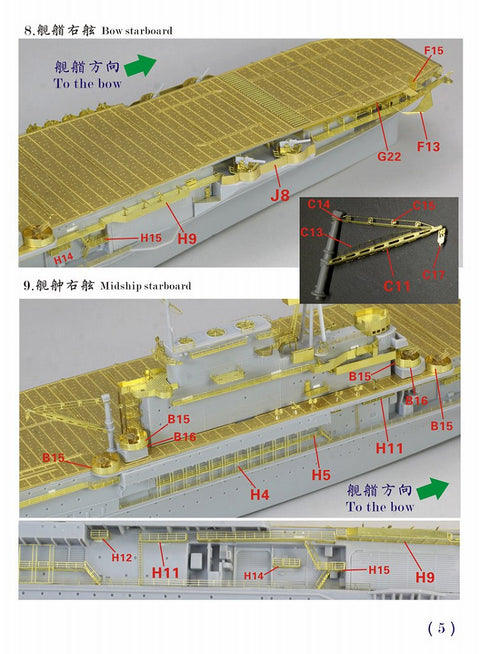 8.艦艏右舷 Bow starboard

艦艏方向
To the bow

F15
F13
G22
J8
H9
H15
H14

C14
C15
C13
C11
C17

9.艦舯右舷 Midship starboard

B15
B16
B15
B15
B16
B15
H11
H5
H4

艦艏方向
To the bow

H12
H11
H14
H15
H9

( 5 )