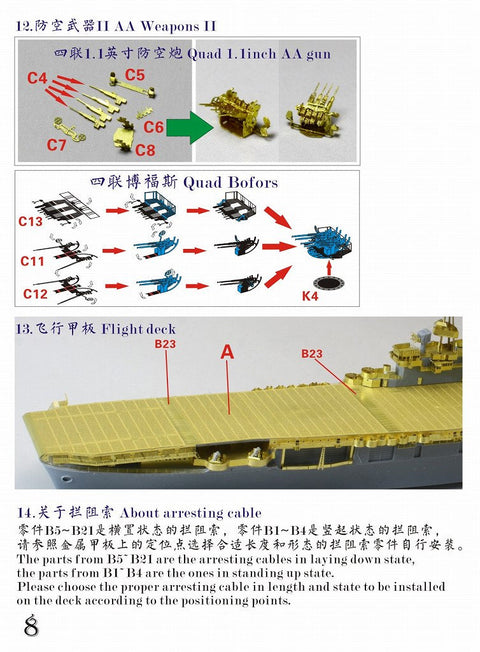 12.防空武器II AA Weapons II

四联1.1英寸防空炮 Quad 1.1inch AA gun

C4
C5
C6
C7
C8

四联博福斯 Quad Bofors

C13
C11
C12
K4

13.飞行甲板 Flight deck

B23
A
B23

14.关于拦阻索 About arresting cable

零件B5~B21是横置状态的拦阻索，零件B1~B4是竖起状态的拦阻索，请参照金属甲板上的定位点选择合适长度和形态的拦阻索零件自行安装。

The parts from B5~B21 are the arresting cables in laying down state, the parts from B1~B4 are the ones in standing up state.
Please choose the proper arresting cable in length and state to be installed on the deck according to the positioning points.

8