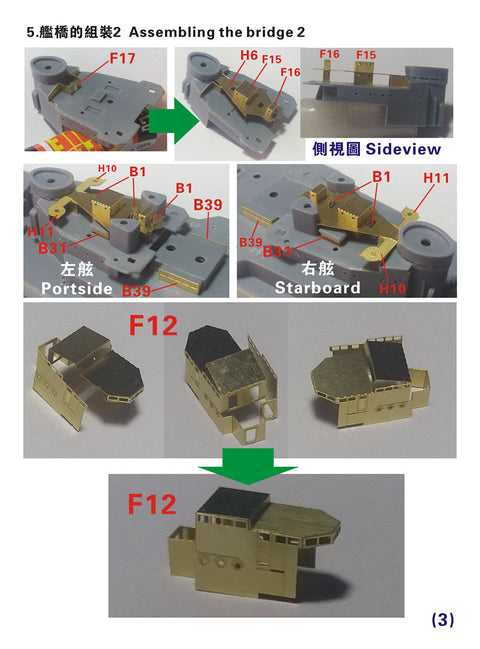 5.艦橋的組裝2 Assembling the bridge 2

F17

H6
F15
F16

F16
F15

側視圖 Sideview

H10
B1
B1
B39
H11
B31
左舷
Portside
B39

B1
H11
B39
B31
右舷
Starboard
H10

F12

F12

(3)