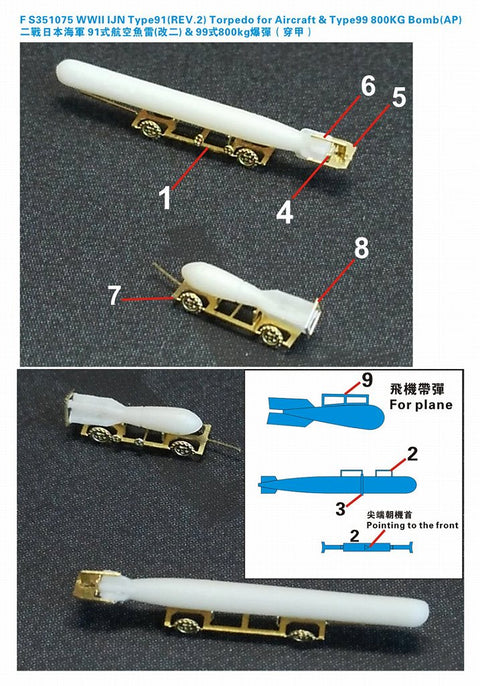 F S351075 WWII IJN Type91(REV.2) Torpedo for Aircraft & Type99 800KG Bomb(AP)
二戰日本海軍 91式航空魚雷(改二) & 99式800kg爆彈（穿甲）

6
5
1
4
8
7

9
飛機帶彈
For plane

2
3

尖端朝機首
Pointing to the front
2