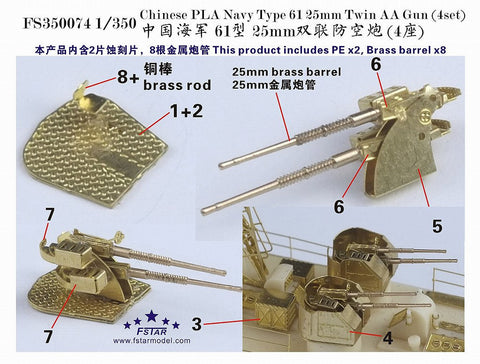 FS350074 1/350 Chinese PLA Navy Type 61 25mm Twin AA Gun (4set)
中国海军 61型 25mm双联防空炮(4座)

本产品内含2片蚀刻片，8根金属炮管 This product includes PE x2, Brass barrel x8

8+ 铜棒 brass rod

1+2

25mm brass barrel
25mm金属炮管

6

6

5

7

7

3

4

FSTAR
www.fstarmodel.com