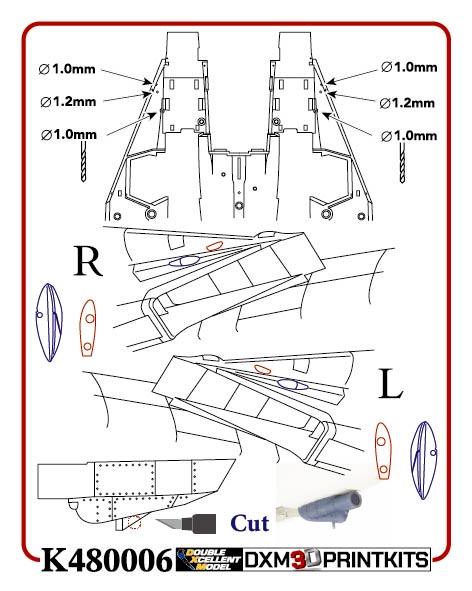 $\varnothing$1.0mm
$\varnothing$1.2mm
$\varnothing$1.0mm

$\varnothing$1.0mm
$\varnothing$1.2mm
$\varnothing$1.0mm

R

L

Cut

K480006 DOUBLE XCELLENT MODEL DXM3DPRINTKITS