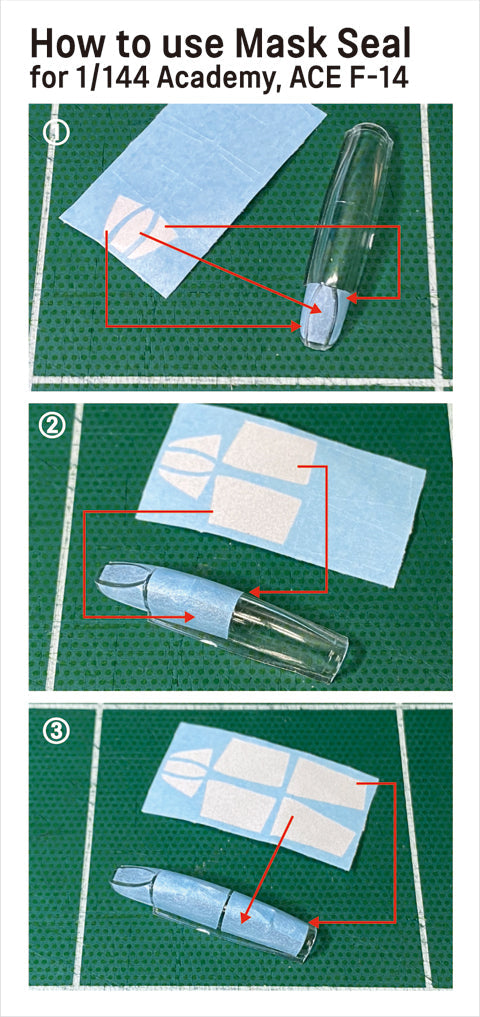 How to use Mask Seal
for 1/144 Academy, ACE F-14

①

②

③