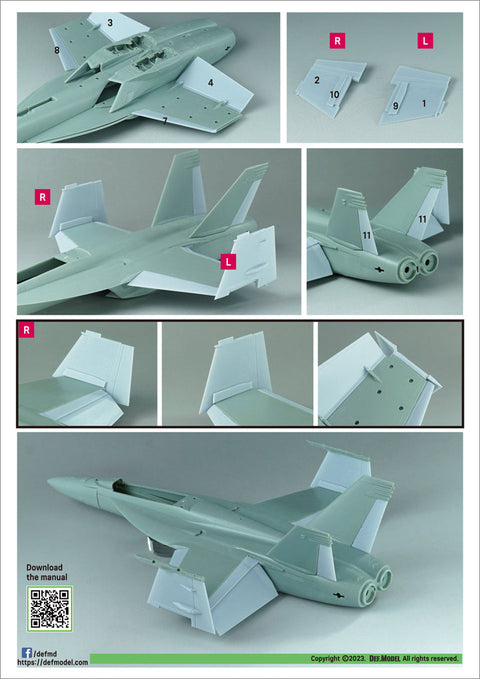 3
8
4
7

R
L
2
10
9
1

R
L

11
11

R

Download the manual

/defmd
https://defmodel.com

Copyright ©2023. DEF.MODEL All rights reserved.