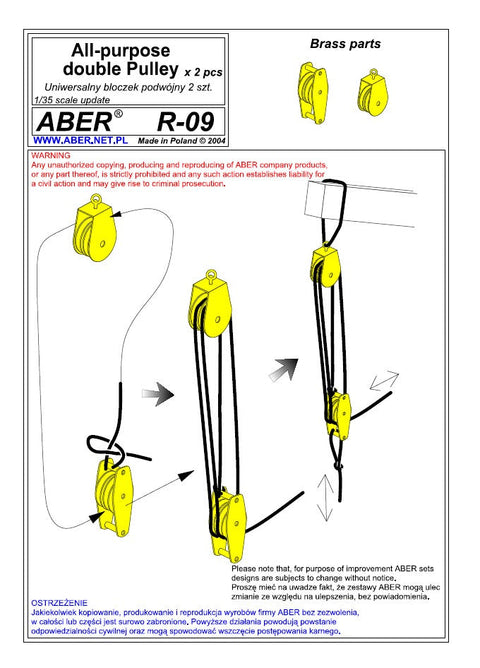 All-purpose double Pulley x 2 pcs
Uniwersalny bloczek podwójny 2 szt.
1/35 scale update

ABER® R-09

WWW.ABER.NET.PL Made in Poland © 2004

Brass parts

WARNING
Any unauthorized copying, producing and reproducing of ABER company products, or any part thereof, is strictly prohibited and any such action establishes liability for a civil action and may give rise to criminal prosecution.

Please note that, for purpose of improvement ABER sets designs are subjects to change without notice.
Proszę mieć na uwadze fakt, że zestawy ABER mogą ulec zmianie ze względu na ulepszenia, bez powiadomienia.

OSTRZEŻENIE
Jakiekolwiek kopiowanie, produkowanie i reprodukcja wyrobów firmy ABER bez zezwolenia, w całości lub części jest surowo zabronione. Powyższe działania powodują powstanie odpowiedzialności cywilnej oraz mogą spowodować wszczęcie postępowania karnego.