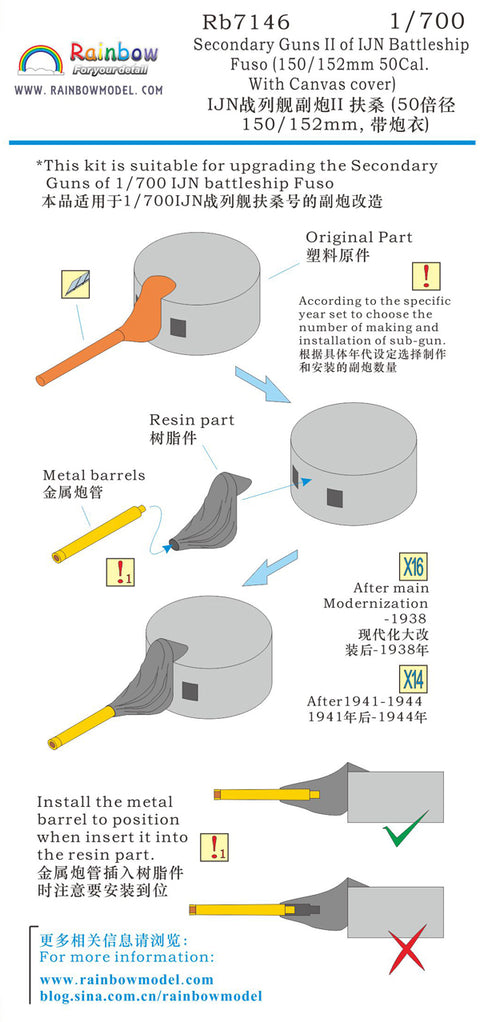 Rainbow
For your detail
WWW. RAINBOWMODEL. COM

Rb7146 1/700
Secondary Guns II of IJN Battleship Fuso (150/152mm 50Cal. With Canvas cover)
IJN战列舰副炮II 扶桑 (50倍径 150/152mm, 带炮衣)

*This kit is suitable for upgrading the Secondary Guns of 1/700 IJN battleship Fuso
本品适用于1/700IJN战列舰扶桑号的副炮改造

Original Part
塑料原件

!

According to the specific year set to choose the number of making and installation of sub-gun.
根据具体年代设定选择制作和安装的副炮数量

Resin part
树脂件

Metal barrels
金属炮管

!1

X16
After main Modernization -1938
现代化大改装后-1938年

X14
After1941-1944
1941年后-1944年

Install the metal barrel to position when insert it into the resin part.
金属炮管插入树脂件时注意要安装到位

!1

更多相关信息请浏览:
For more information:
www.rainbowmodel.com
blog.sina.com.cn/rainbowmodel