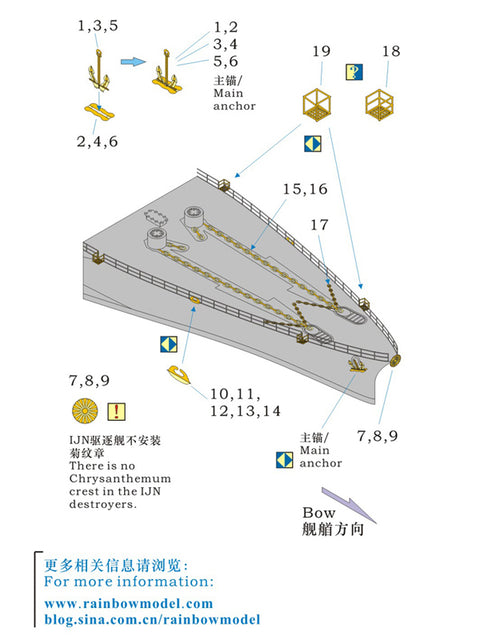 1,3,5

1,2
3,4
5,6
主锚/
Main
anchor

2,4,6

19

18

15,16

17

7,8,9

!

IJN驱逐舰不安装菊纹章
There is no Chrysanthemum crest in the IJN destroyers.

10,11,
12,13,14

主锚/
Main
anchor

7,8,9

Bow
舰艏方向

更多相关信息请浏览:
For more information:
www.rainbowmodel.com
blog.sina.com.cn/rainbowmodel