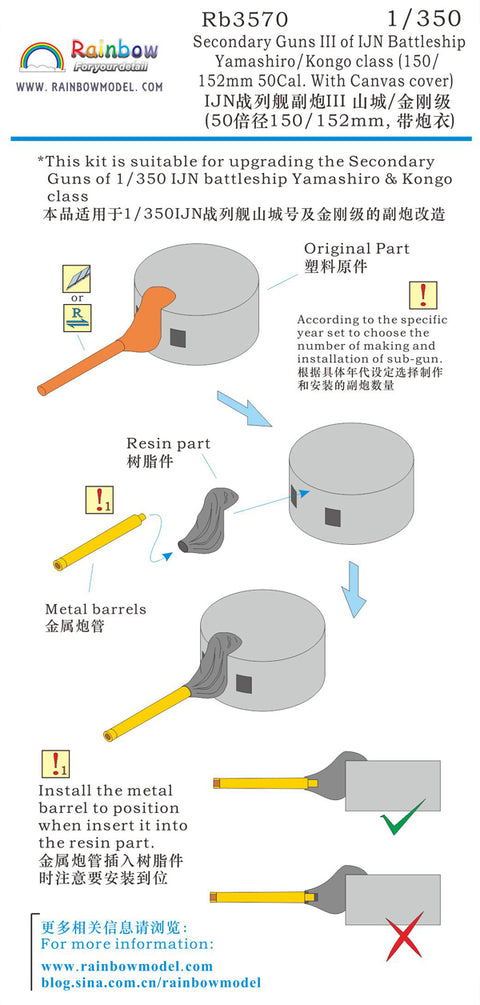 Rainbow
For your detail
WWW. RAINBOWMODEL. COM

Rb3570 1/350
Secondary Guns III of IJN Battleship Yamashiro/Kongo class (150/152mm 50Cal. With Canvas cover)
IJN战列舰副炮III 山城/金刚级
(50倍径150/152mm, 带炮衣)

*This kit is suitable for upgrading the Secondary Guns of 1/350 IJN battleship Yamashiro & Kongo class
本品适用于1/350IJN战列舰山城号及金刚级的副炮改造

or
R

Original Part
塑料原件

!
According to the specific year set to choose the number of making and installation of sub-gun.
根据具体年代设定选择制作和安装的副炮数量

Resin part
树脂件

!1

Metal barrels
金属炮管

!1
Install the metal barrel to position when insert it into the resin part.
金属炮管插入树脂件时注意要安装到位

更多相关信息请浏览:
For more information:
www.rainbowmodel.com
blog.sina.com.cn/rainbowmodel