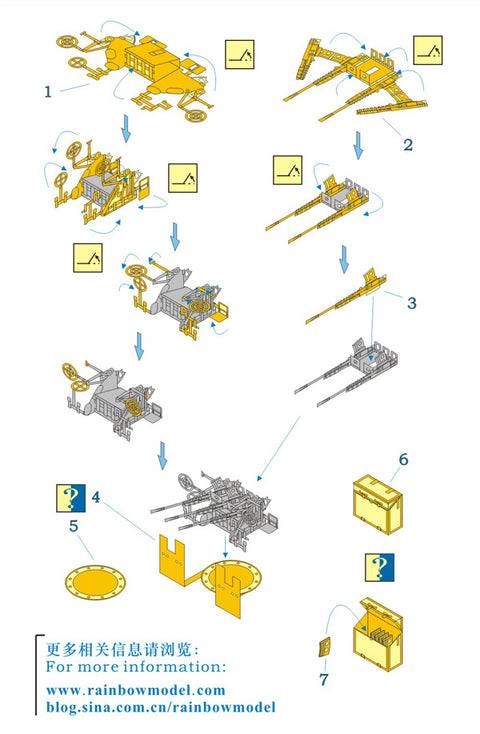 1

2

3

?

4

5

6

?

7

更多相关信息请浏览:
For more information:
www.rainbowmodel.com
blog.sina.com.cn/rainbowmodel