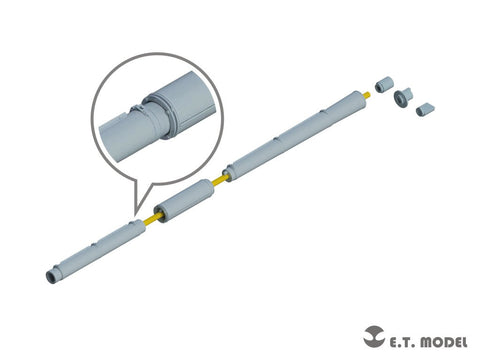 E.T. MODEL