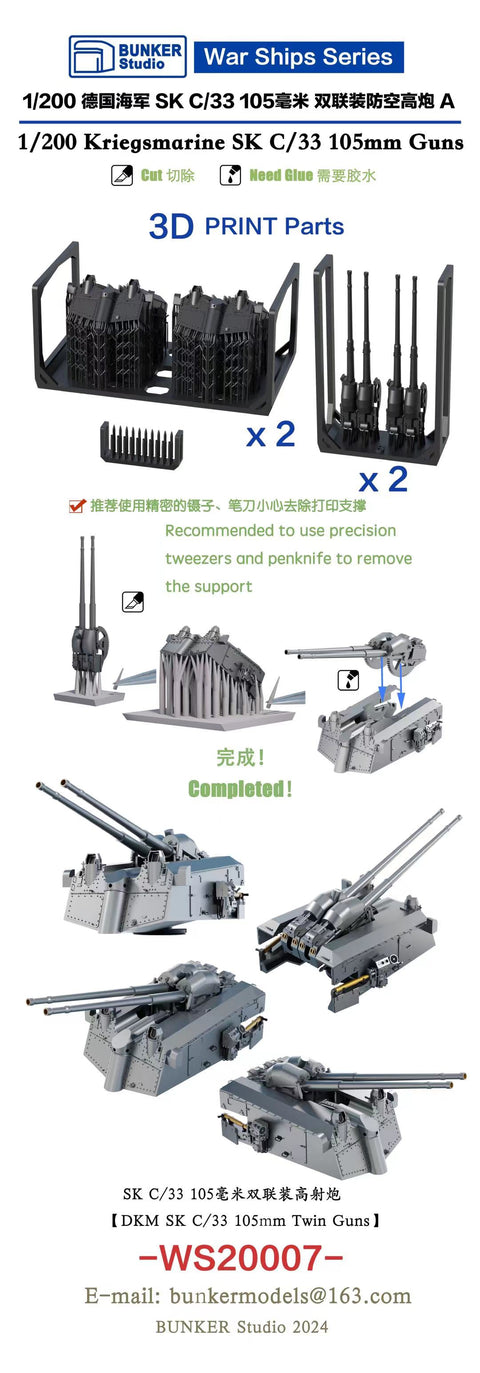 BUNKER Studio

War Ships Series

1/200 德国海军 SK C/33 105毫米 双联装防空高炮 A

1/200 Kriegsmarine SK C/33 105mm Guns

Cut 切除 Need Glue 需要胶水

3D PRINT Parts

x 2

x 2

推荐使用精密的镊子、笔刀小心去除打印支撑
Recommended to use precision tweezers and penknife to remove the support

完成！
Completed！

SK C/33 105毫米双联装高射炮
【DKM SK C/33 105mm Twin Guns】

-WS20007-

E-mail: bunkermodels@163.com

BUNKER Studio 2024