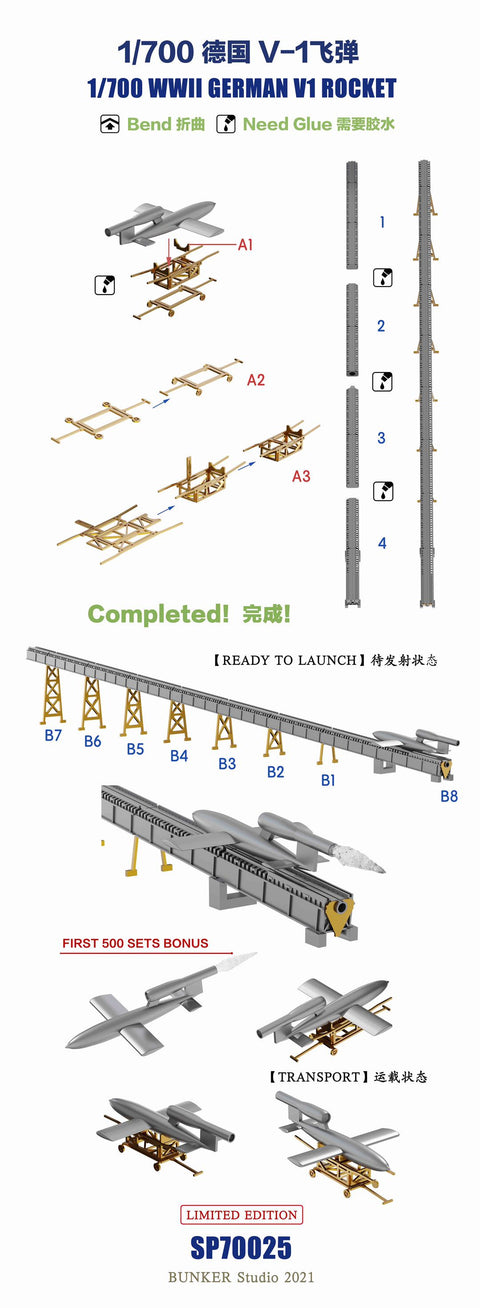 1/700 德国 V-1飞弹
1/700 WWII GERMAN V1 ROCKET

Bend 折曲 Need Glue 需要胶水

A1

A2

A3

1

2

3

4

Completed! 完成!

【READY TO LAUNCH】待发射状态

B7 B6 B5 B4 B3 B2 B1 B8

FIRST 500 SETS BONUS

【TRANSPORT】运载状态

LIMITED EDITION
SP70025
BUNKER Studio 2021